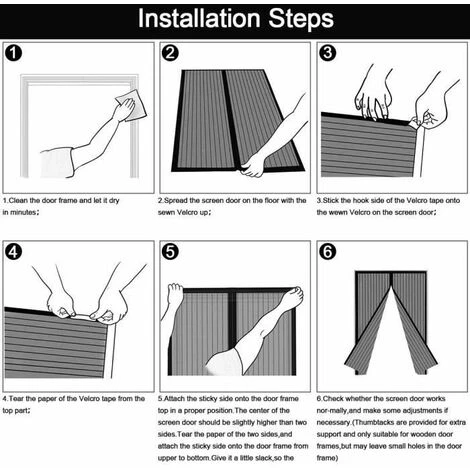 Installation Steps

1

1.Clean the door frame and let it dry in minutes;

2

2.Spread the screen door on the floor with the sewn Velcro up;

3

3.Stick the hook side of the Velcro tape onto the wewn Velcro on the screen door;

4

4.Tear the paper of the Velcro tape from the top part;

5

5.Attach the sticky side onto the door frame top in a proper position.The center of the screen door should be slightly higher than two sides.Tear the paper of the two sides,and attach the sticky side onto the door frame from upper to bottom.Give it a little slack,so the

6

6.Check whether the screen door works nor-mally,and make some adjustments if necessary.(Thumbtacks are provided for extra support and only suitable for wooden door frames,but may leave small holes in the door frame)