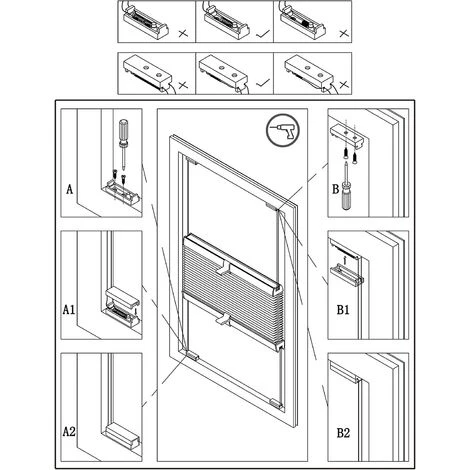 A

A1

A2

B

B1

B2